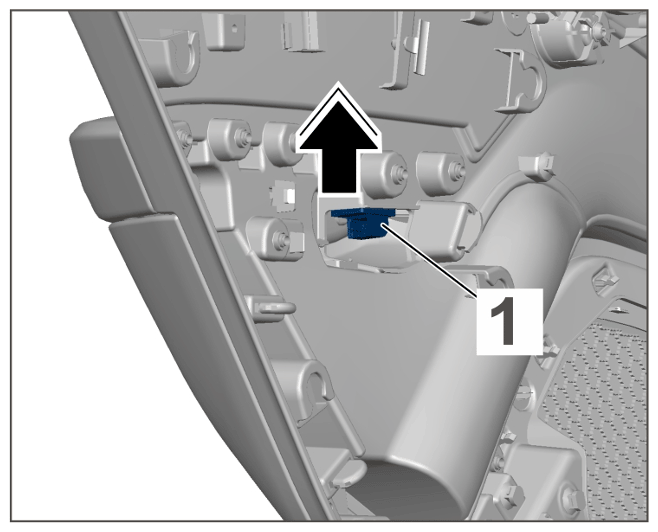 1