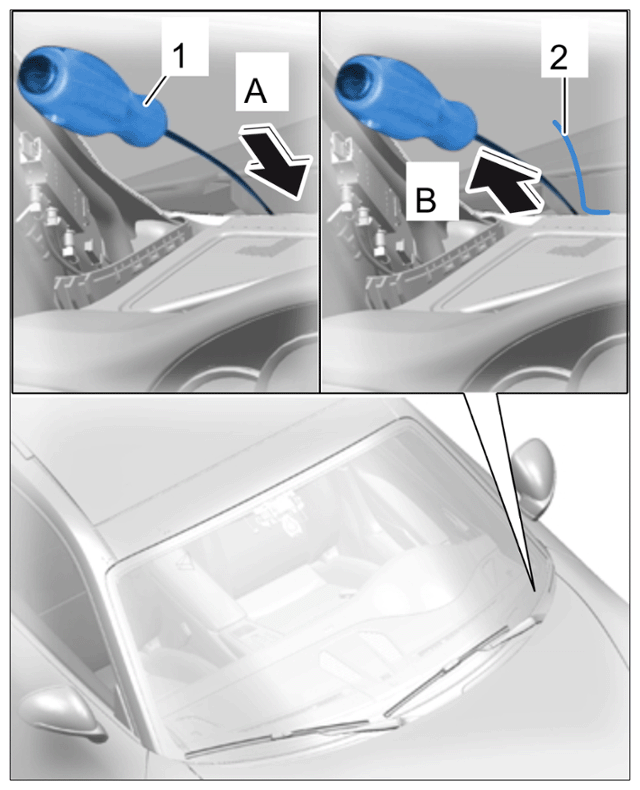 1
A
2
B