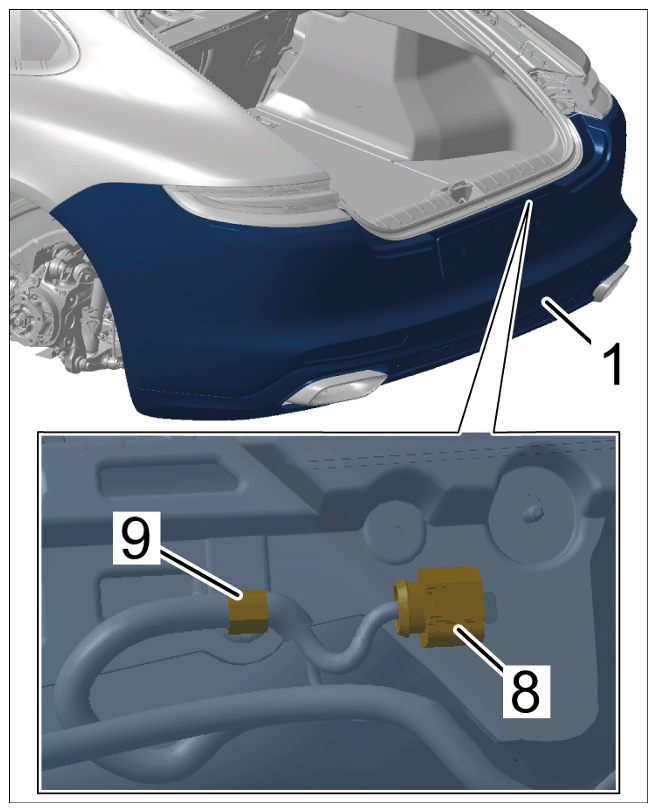 1

9

8