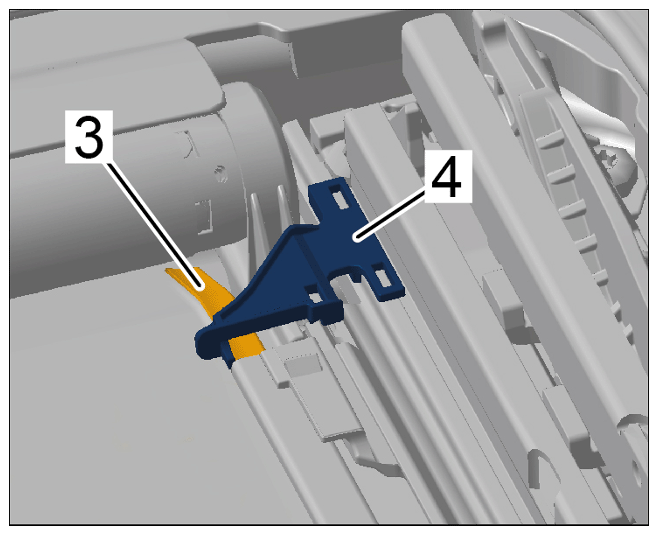 3
4