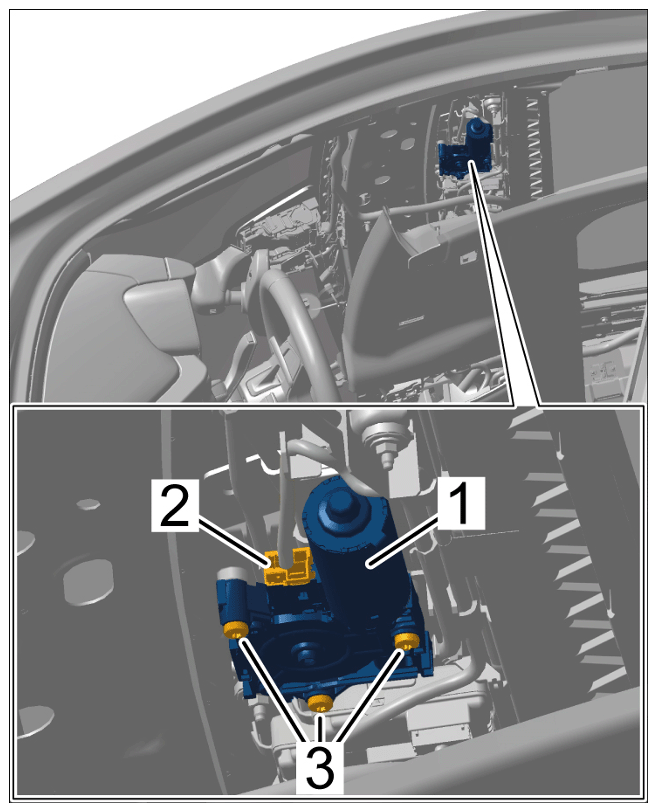 2
1
3