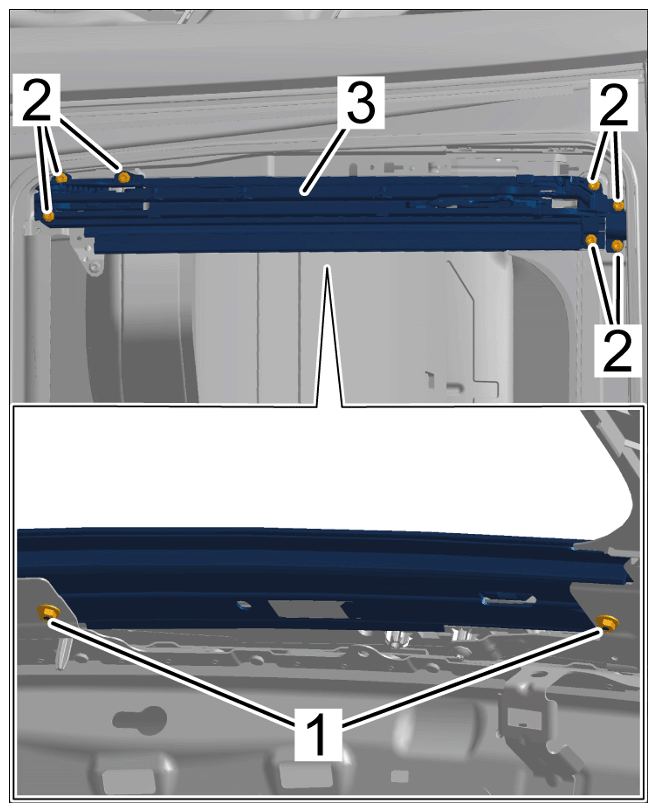 2
3
2
2
1