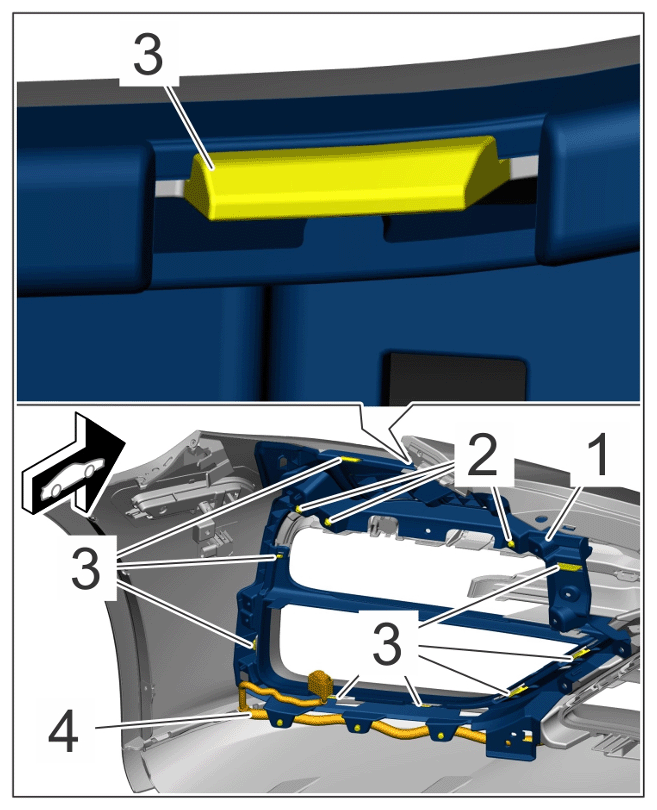 3

2
1
3
3
4