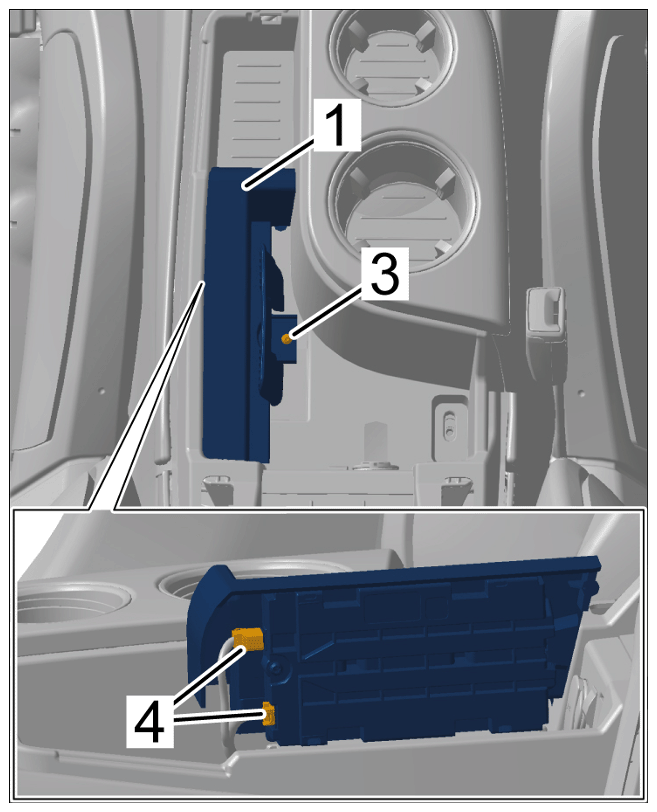 1
3
4