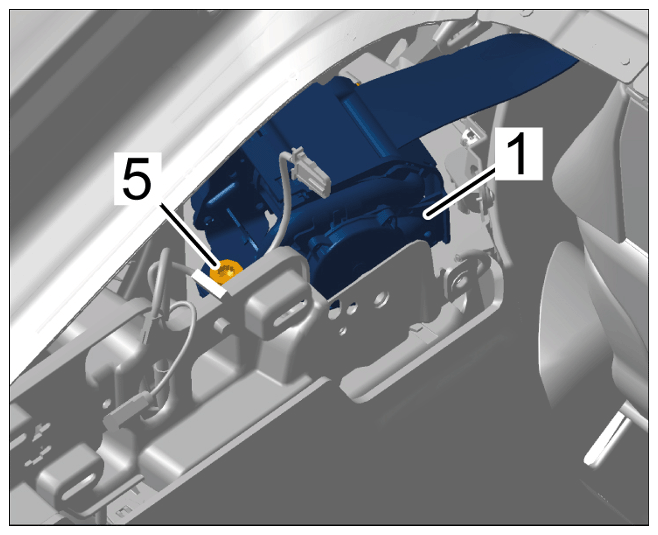 5

1