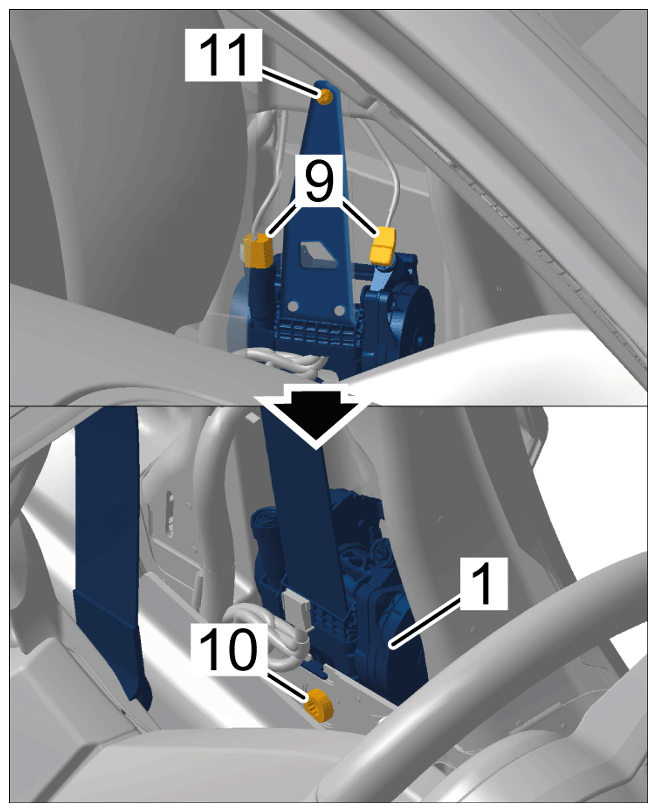 11
9
1
10