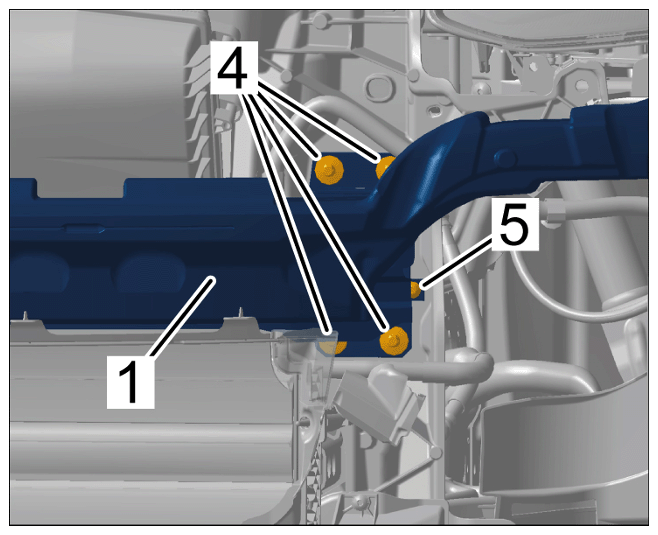 4
5
1