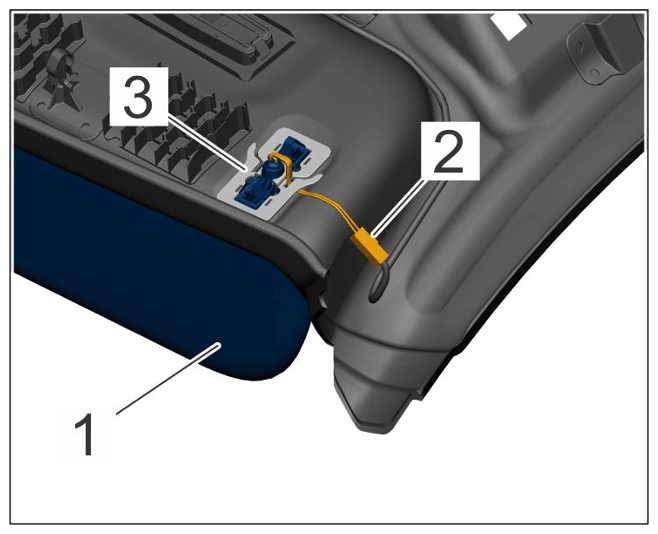 3
2
1