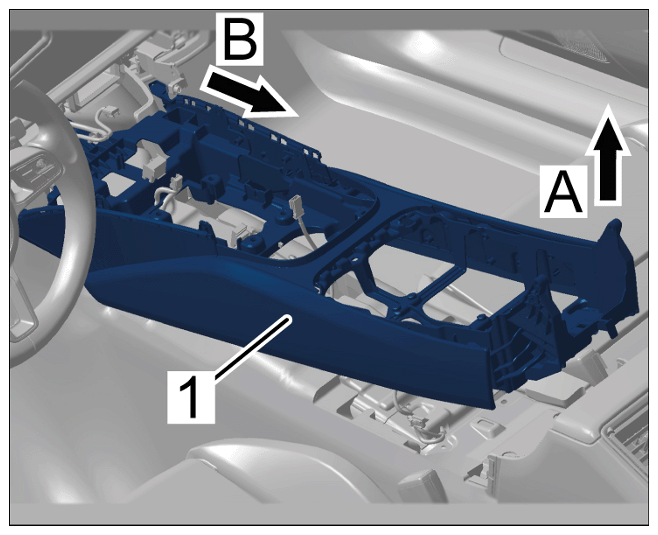 B
A
1