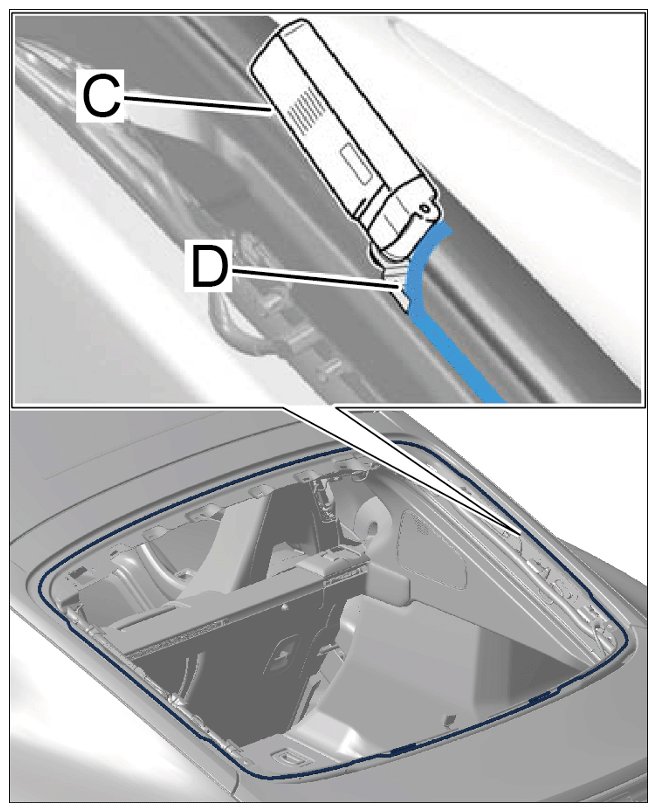 C

D