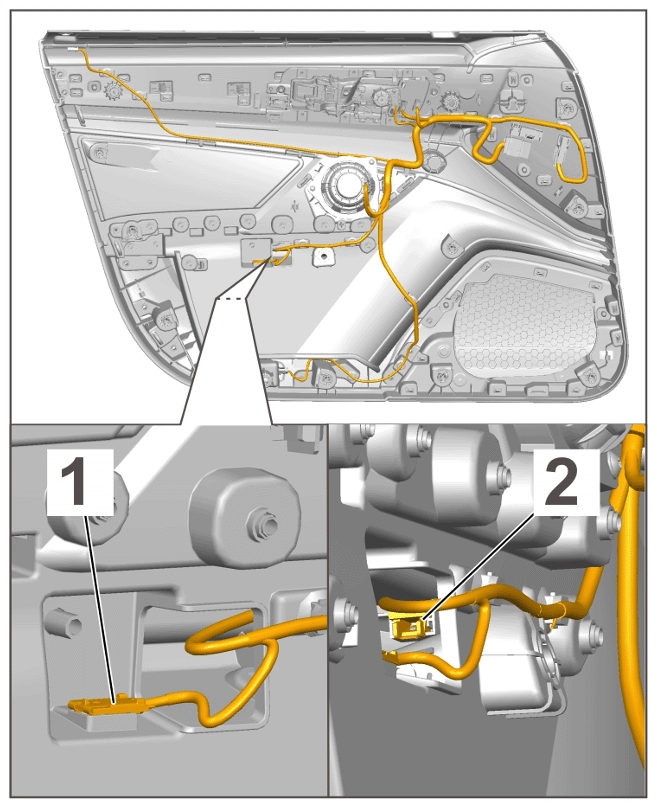 1

2