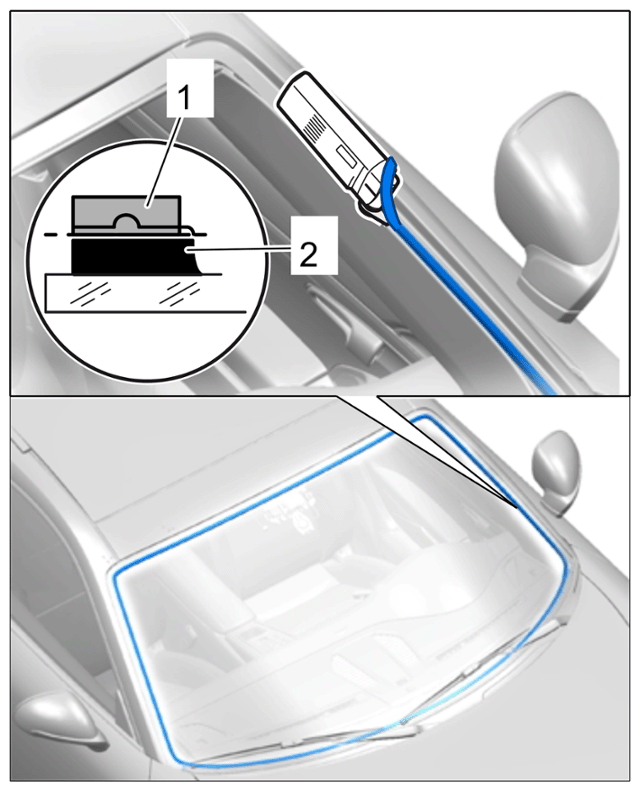 1
2