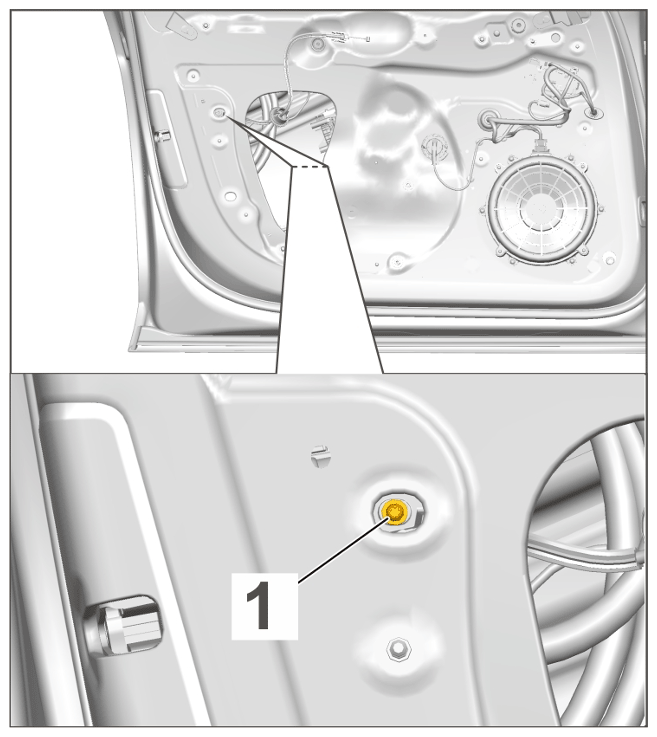 1