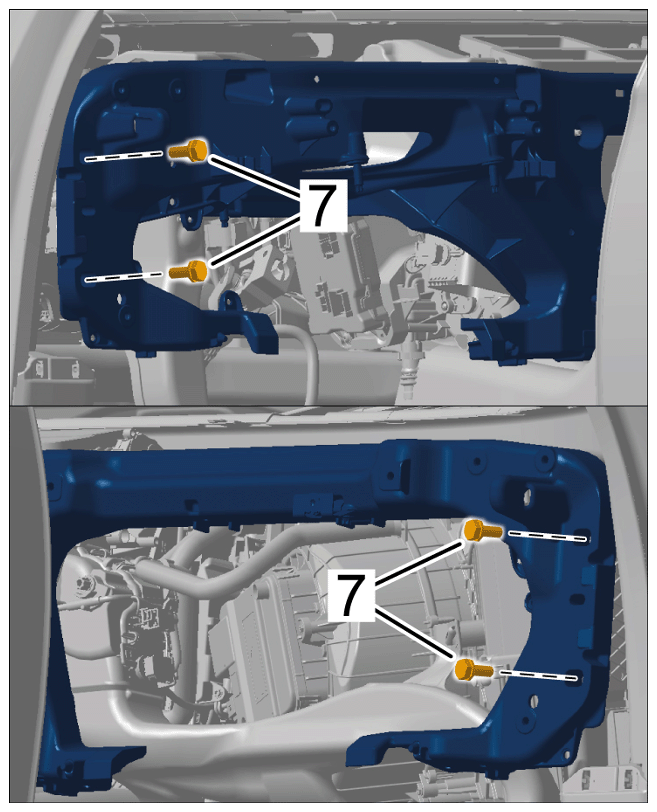 7

7