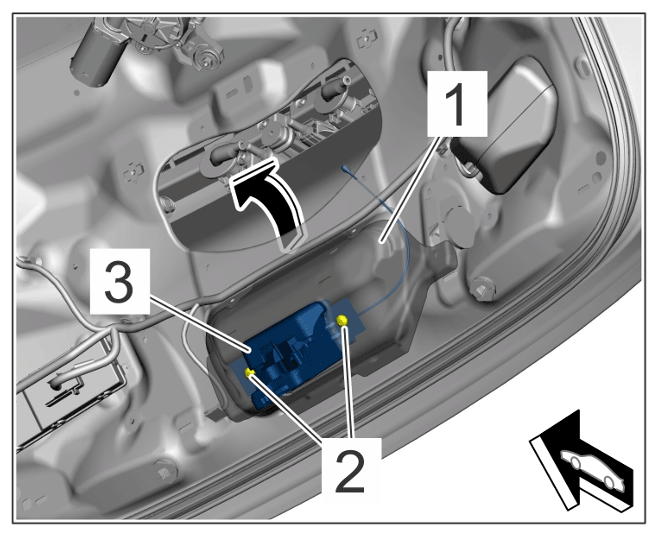 1
3
2