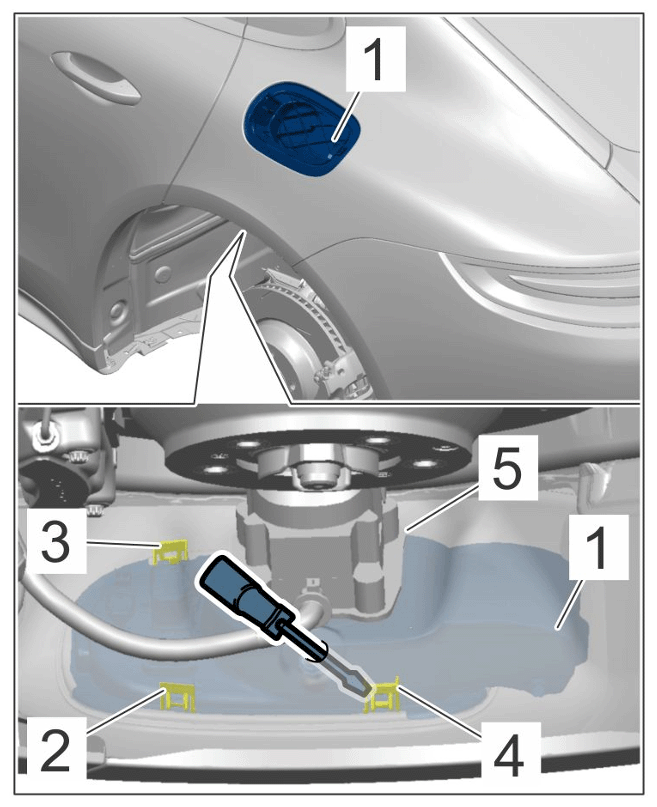 1

5

3

1

2

4