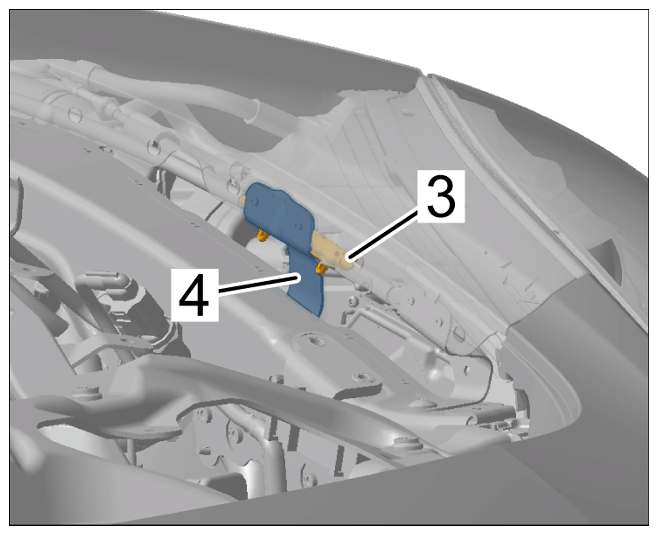 3
4