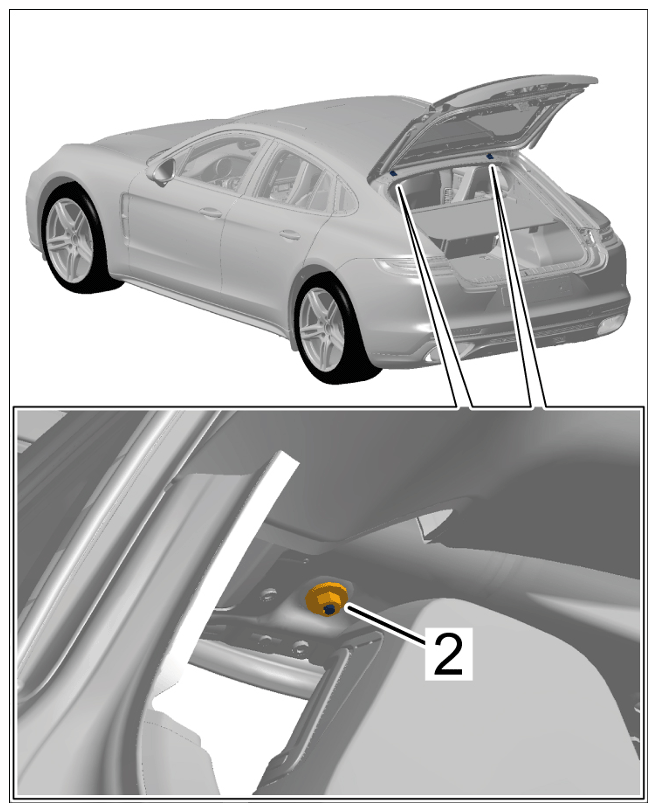 2