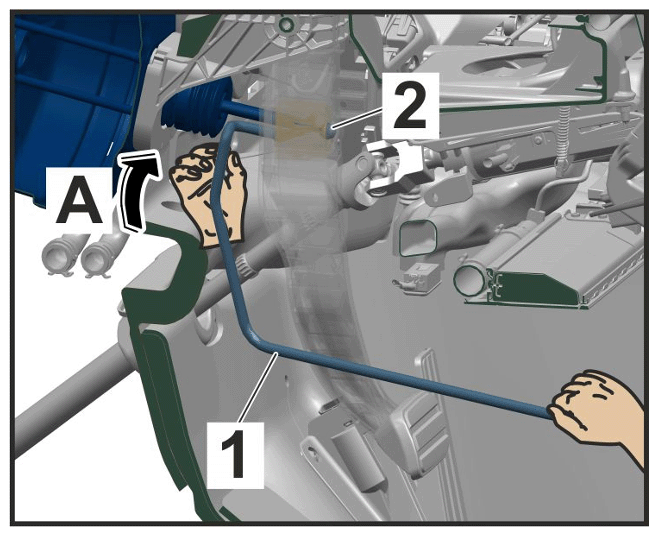 2
A
1