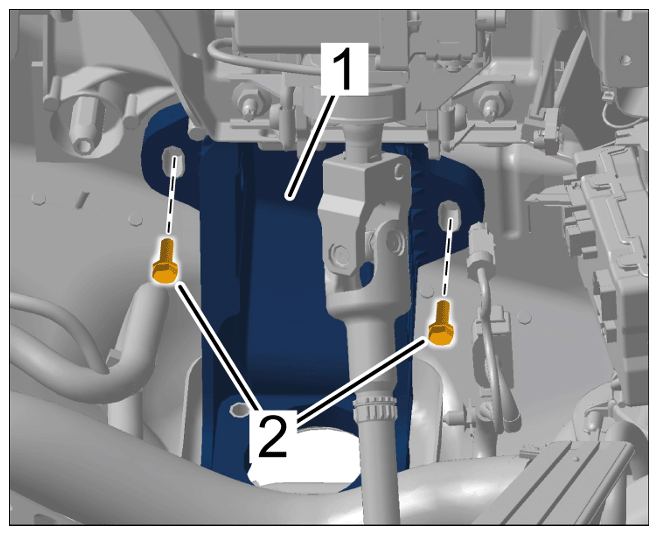 1
2