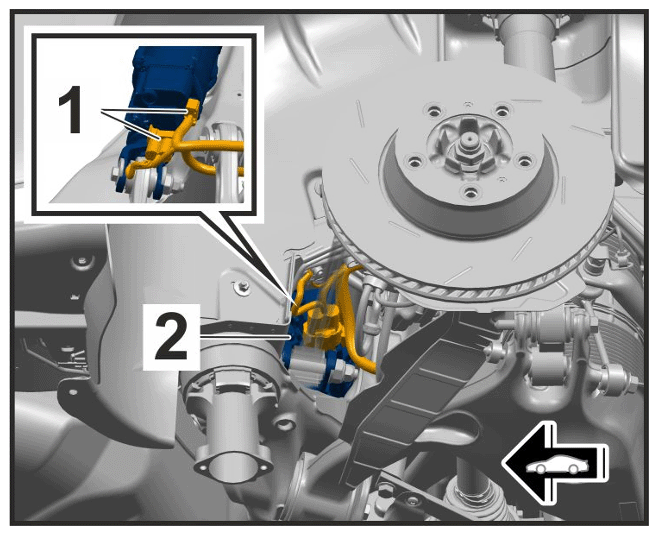 1
2