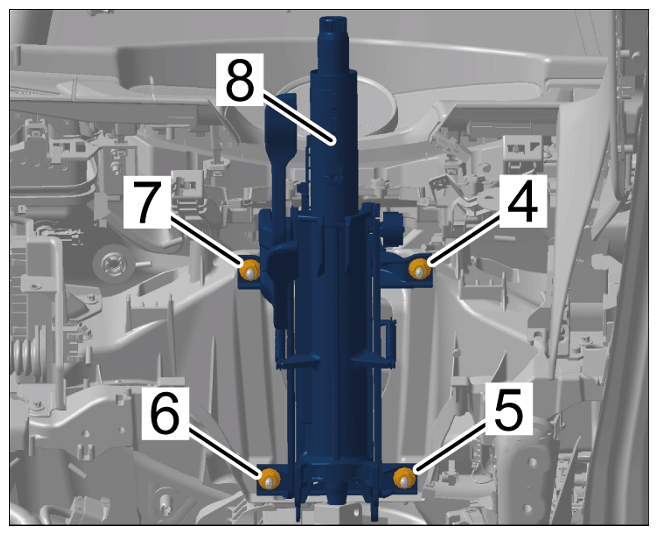 8
7
4
6
5