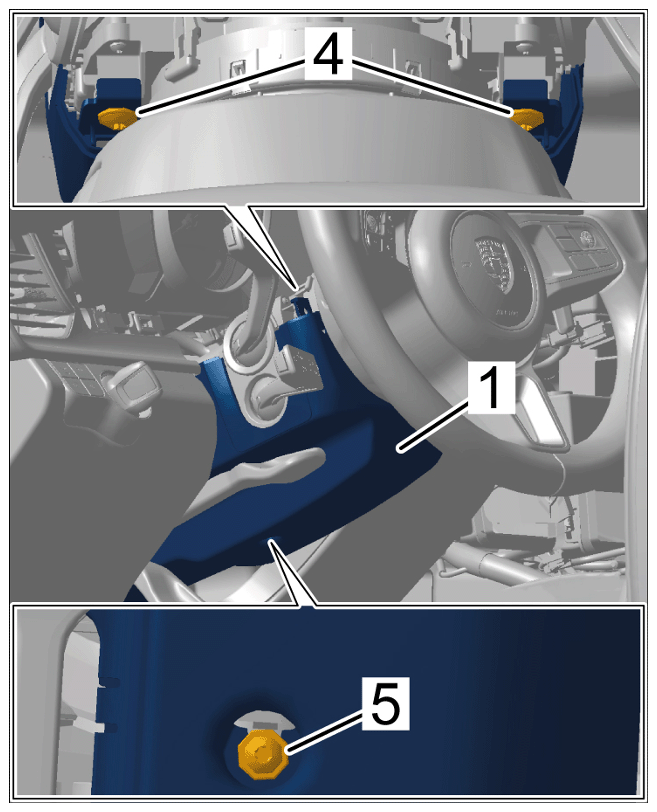 4
1
5