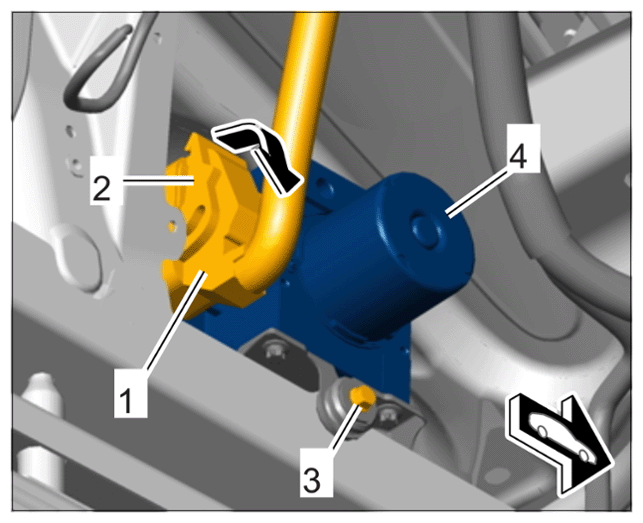 2
4
1
3