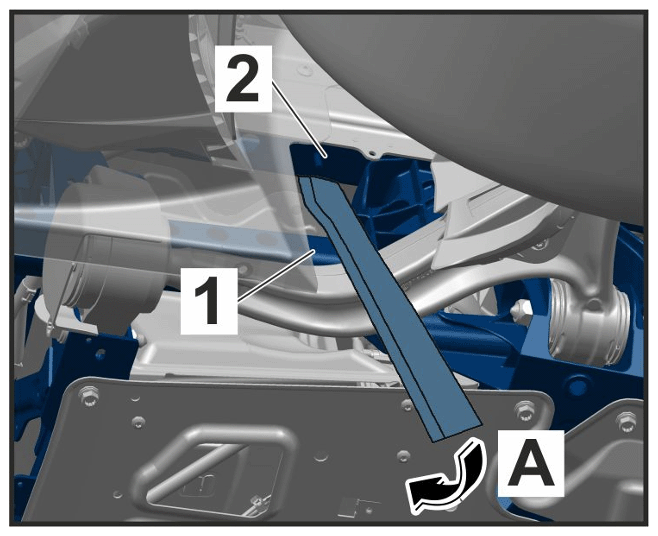 2
1
A