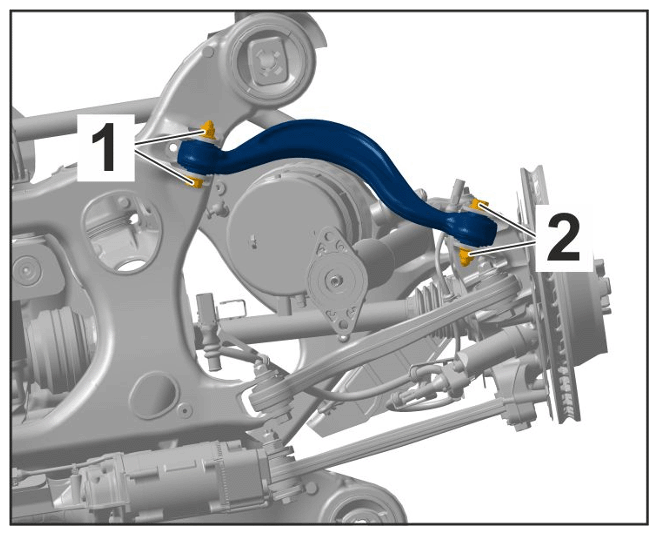 1
2