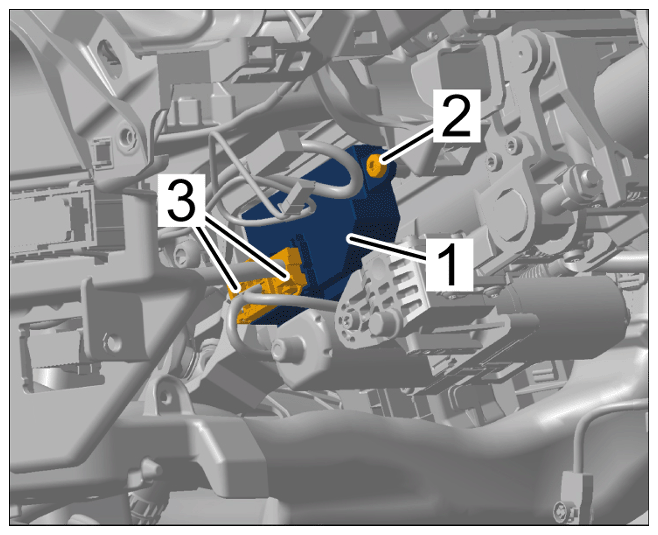 2
3
1