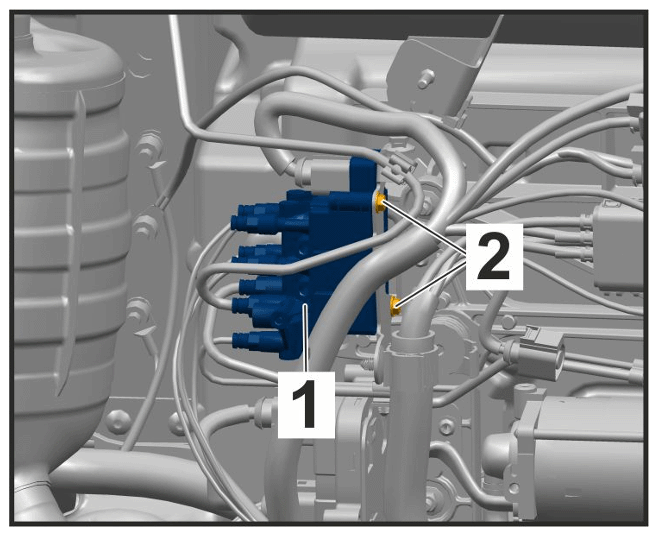 2
1