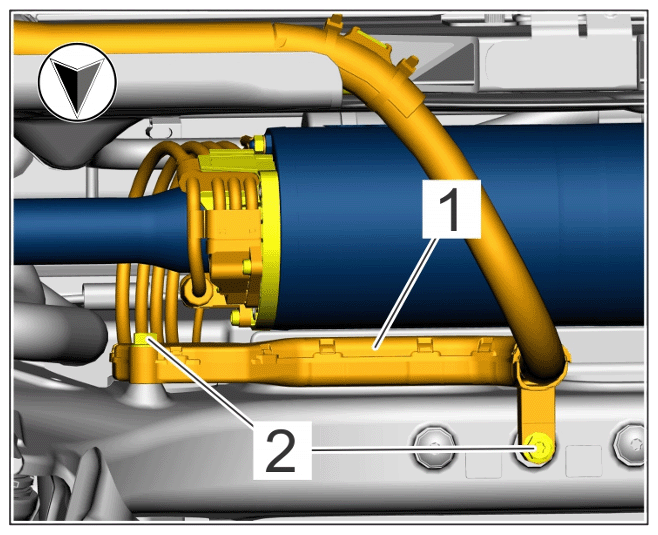 1

2