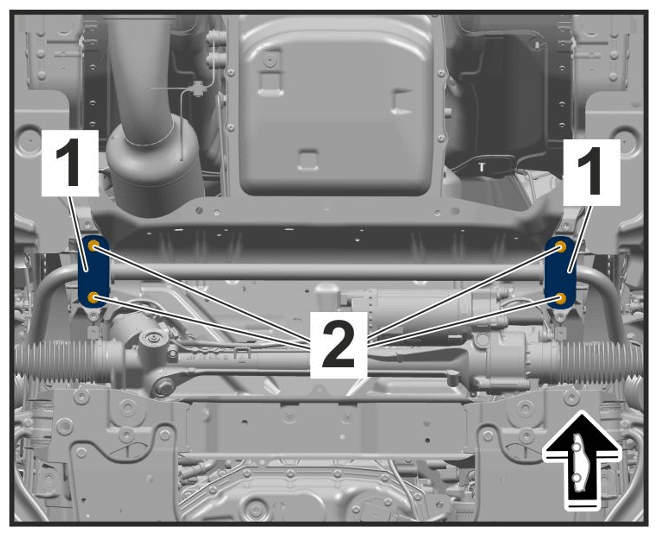 1
1
2