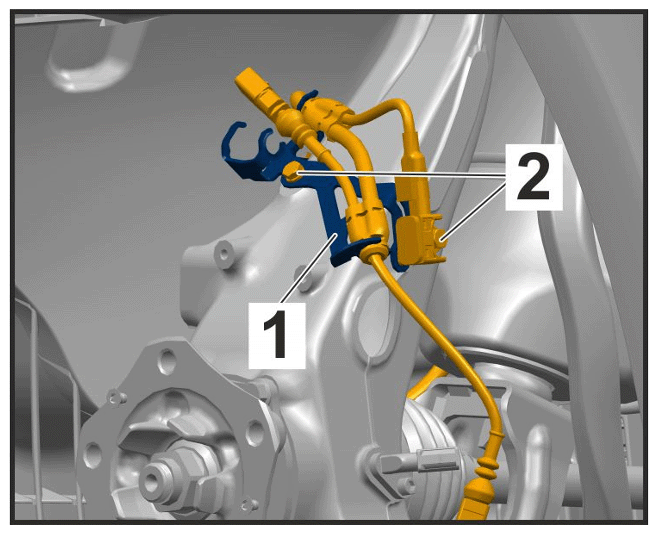 2
1