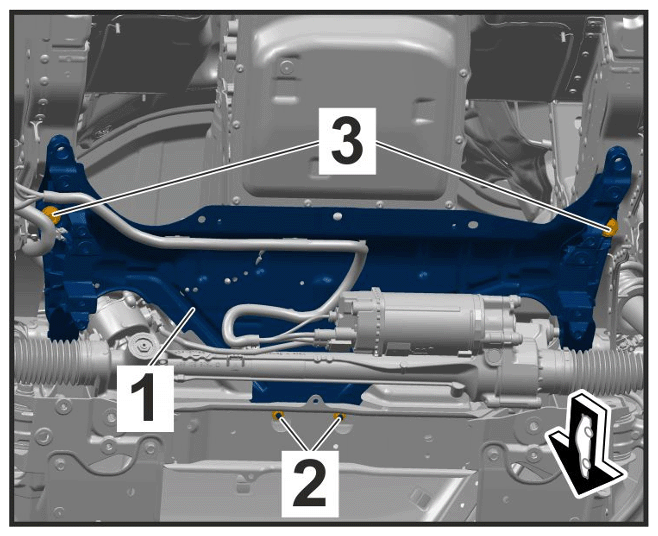 3
1
2