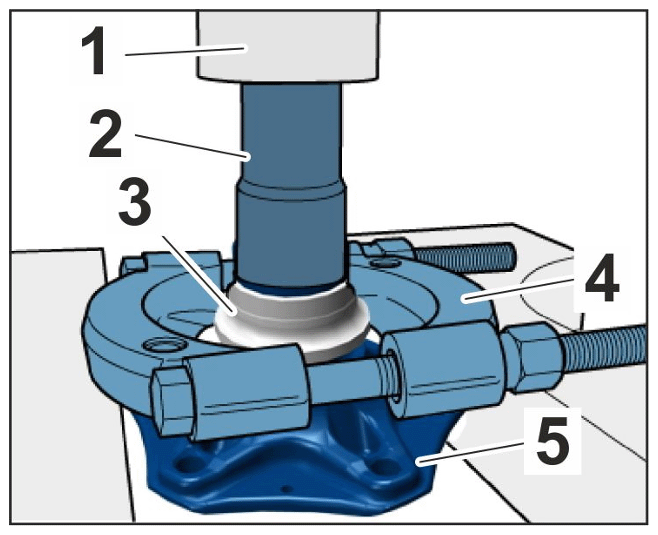 1
2
3
4
5