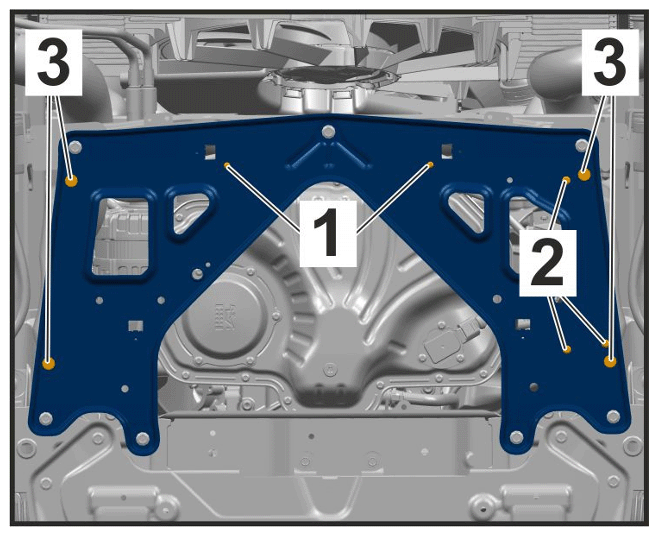 3
3
1
2