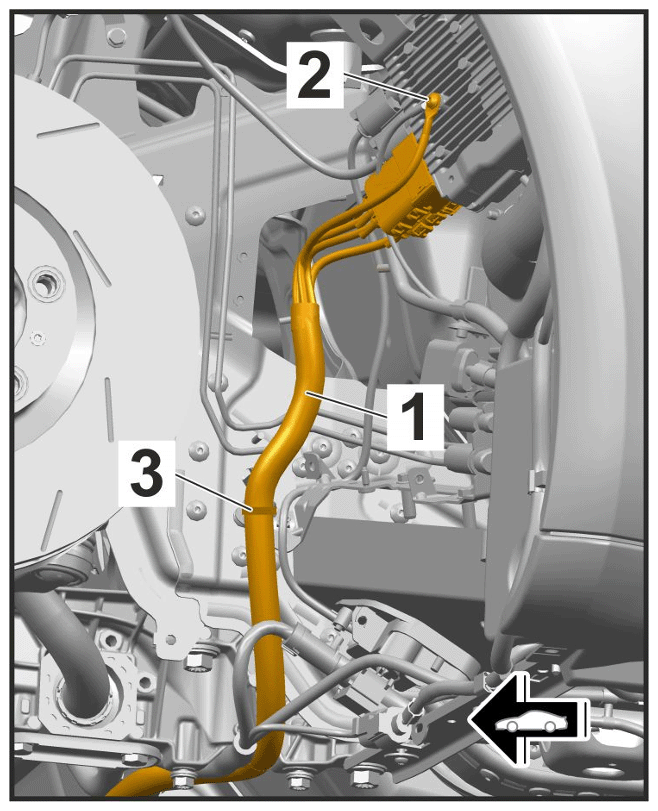 2
1
3