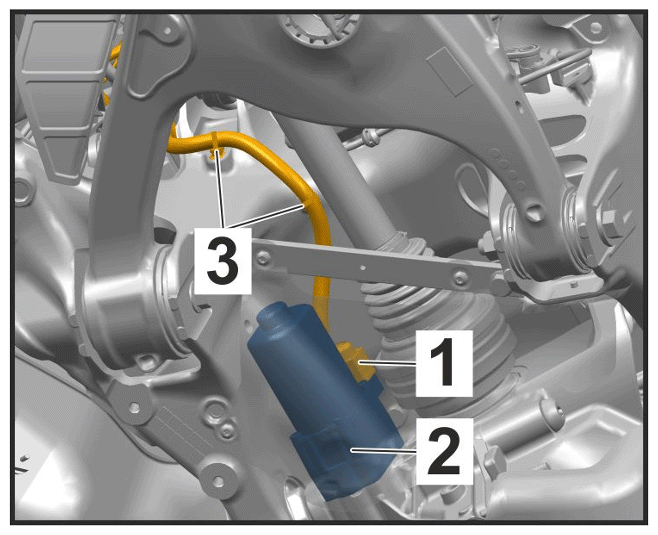 3
1
2