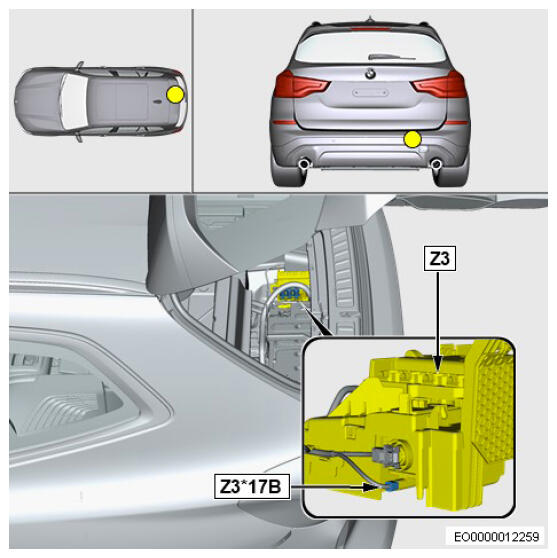 Z3

Z3*17B

EO0000012259