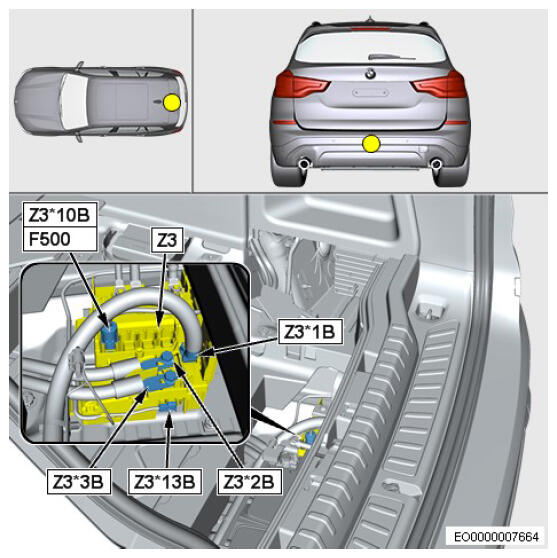 Z3*10B
F500
Z3
Z3*1B
Z3*3B
Z3*13B
Z3*2B
EO0000007664