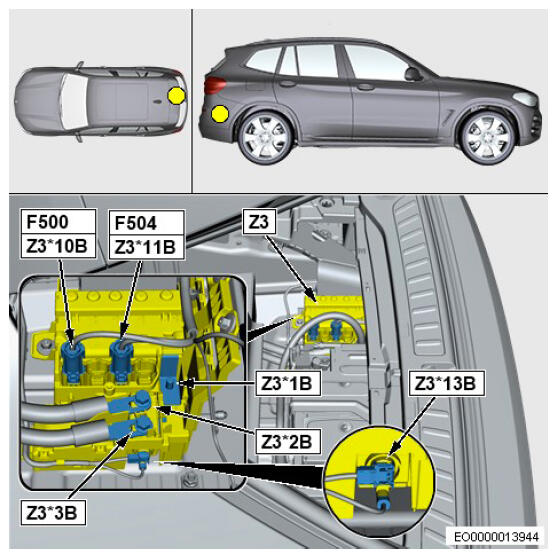 F500
Z3*10B
F504
Z3*11B
Z3
Z3*1B
Z3*13B
Z3*2B
Z3*3B
EO0000013944