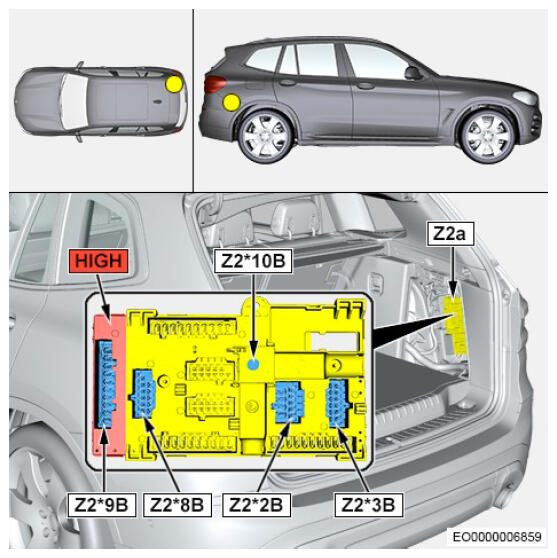 Z2a
HIGH
Z2*10B
Z2*9B
Z2*8B
Z2*2B
Z2*3B
EO0000006859