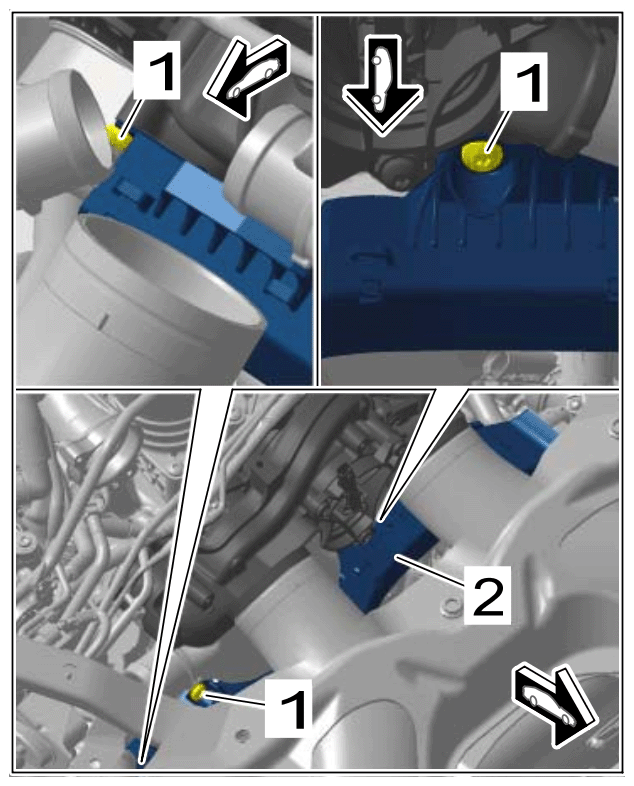 1
1
2
1