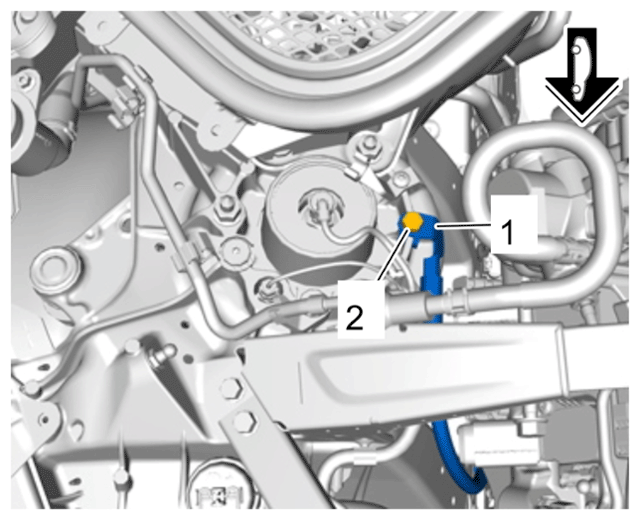 1
2