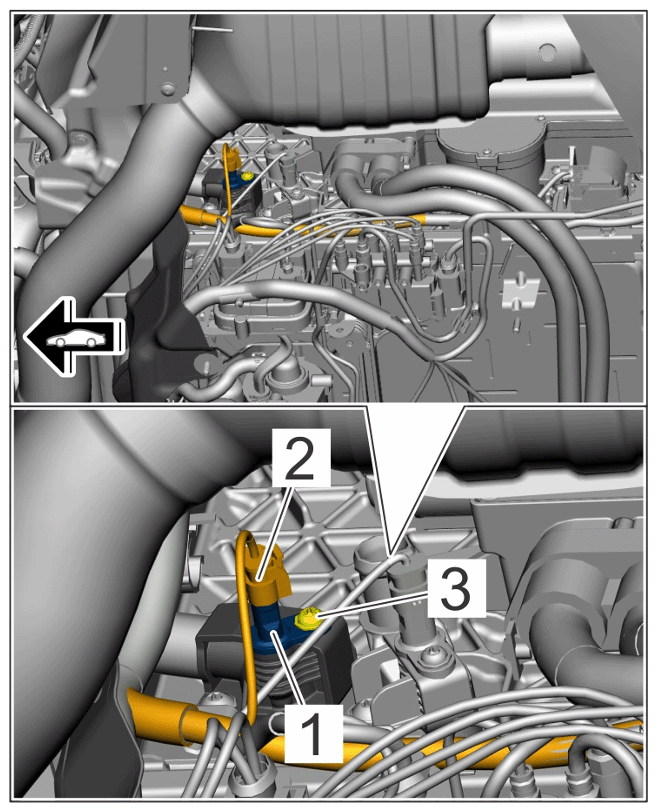 2
3
1