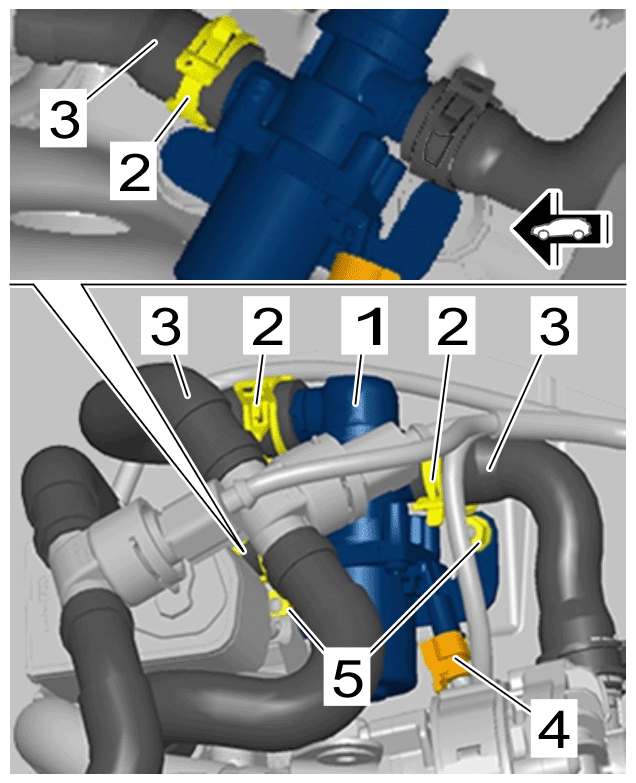 3
2
3
2
1
2
3
5
4