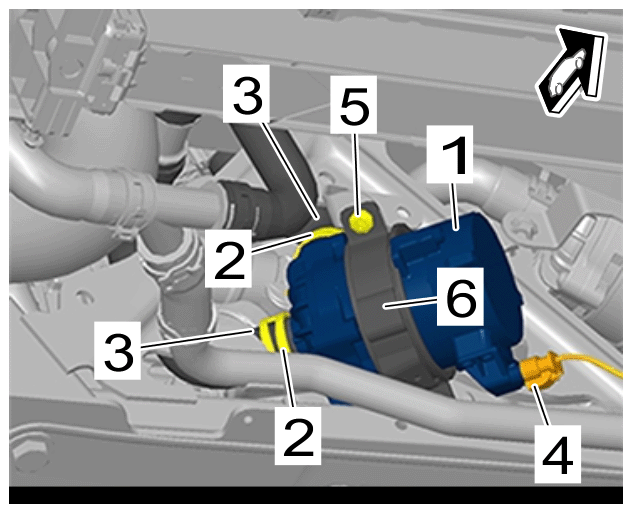 3
5
1
2
6
3
2
4