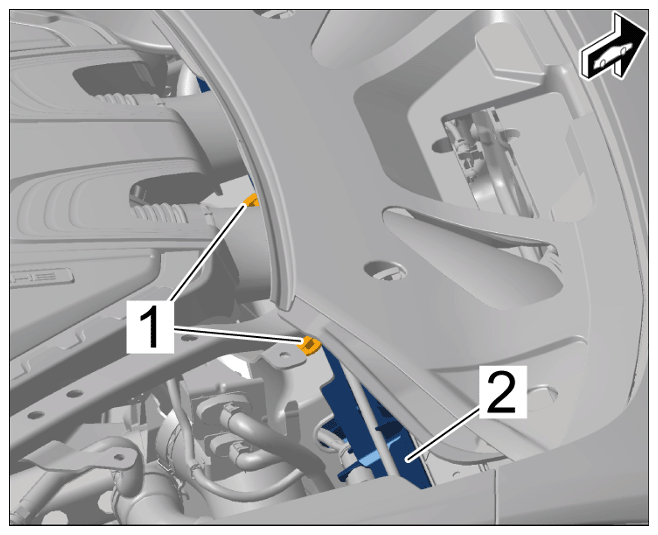 1
2